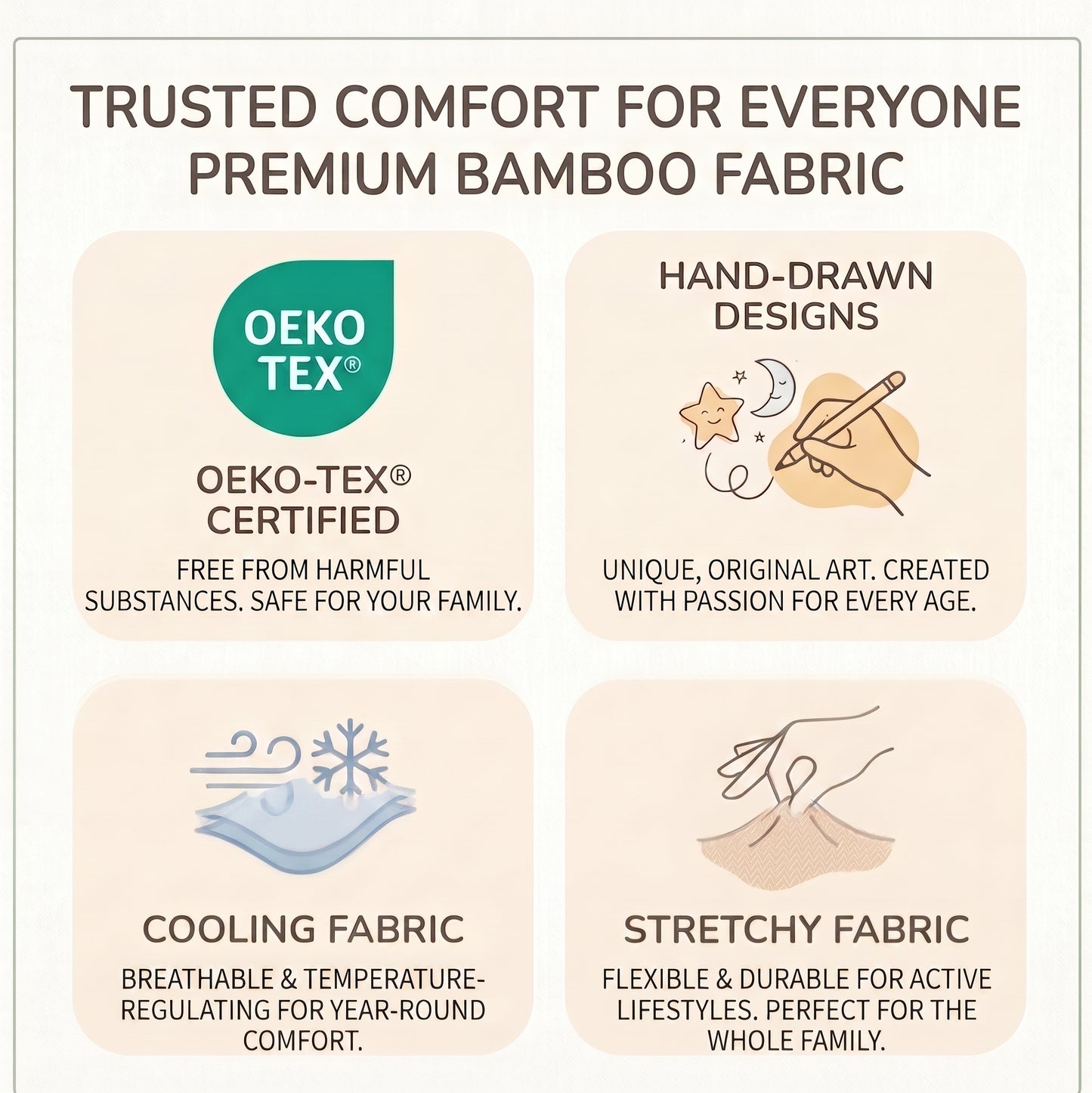 TRUSTED COMFORT FOR EVERYONE
PREMIUM BAMBOO FABRIC

OEKO TEX®

OEKO-TEX® CERTIFIED

FREE FROM HARMFUL SUBSTANCES. SAFE FOR YOUR FAMILY.

HAND-DRAWN DESIGNS

UNIQUE, ORIGINAL ART. CREATED WITH PASSION FOR EVERY AGE.

COOLING FABRIC

BREATHABLE & TEMPERATURE-REGULATING FOR YEAR-ROUND COMFORT.

STRETCHY FABRIC

FLEXIBLE & DURABLE FOR ACTIVE LIFESTYLES. PERFECT FOR THE WHOLE FAMILY.